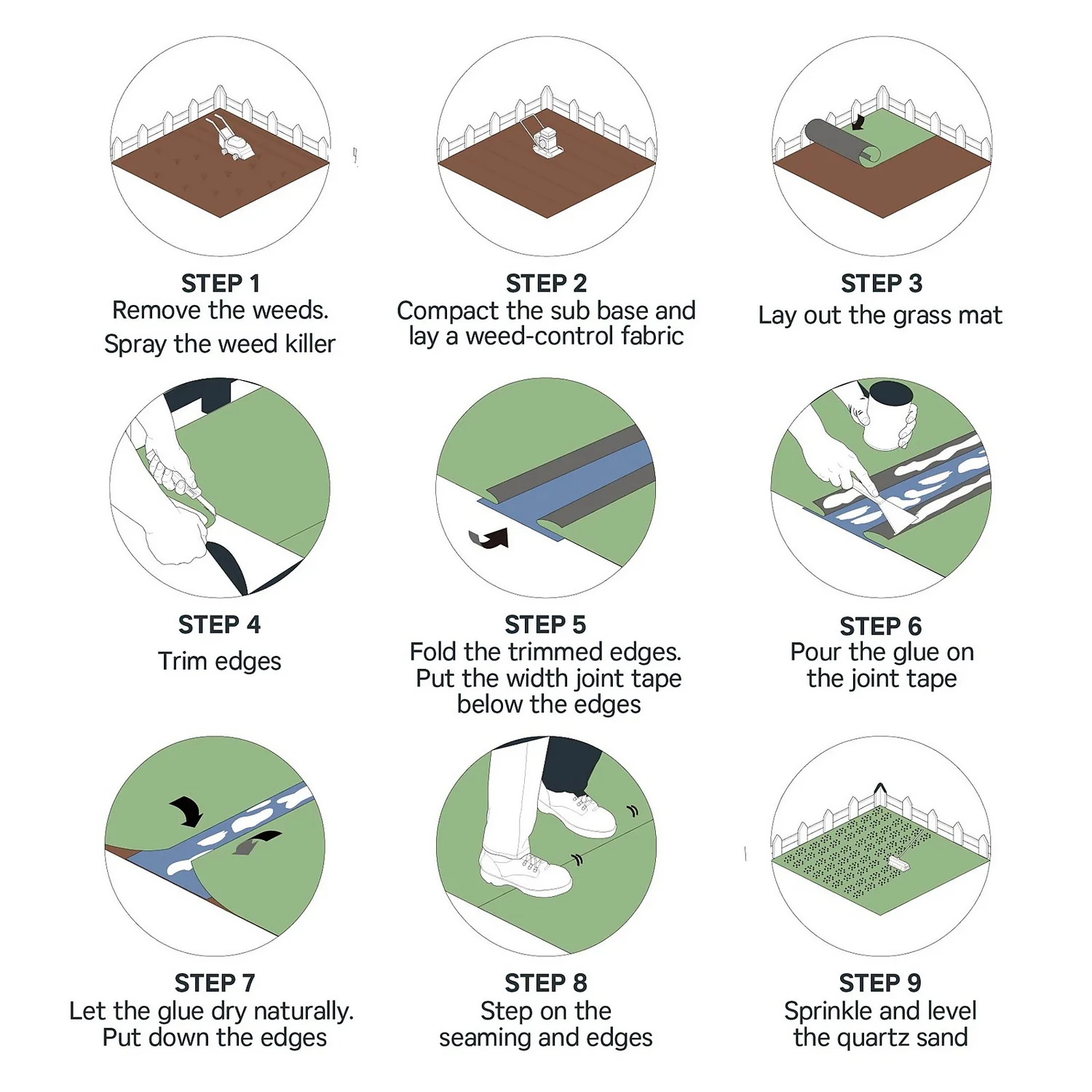 STEP 1
Remove the weeds.
Spray the weed killer

STEP 2
Compact the sub base and lay a weed-control fabric

STEP 3
Lay out the grass mat

STEP 4
Trim edges

STEP 5
Fold the trimmed edges. Put the width joint tape below the edges

STEP 6
Pour the glue on the joint tape

STEP 7
Let the glue dry naturally. Put down the edges

STEP 8
Step on the seaming and edges

STEP 9
Sprinkle and level the quartz sand